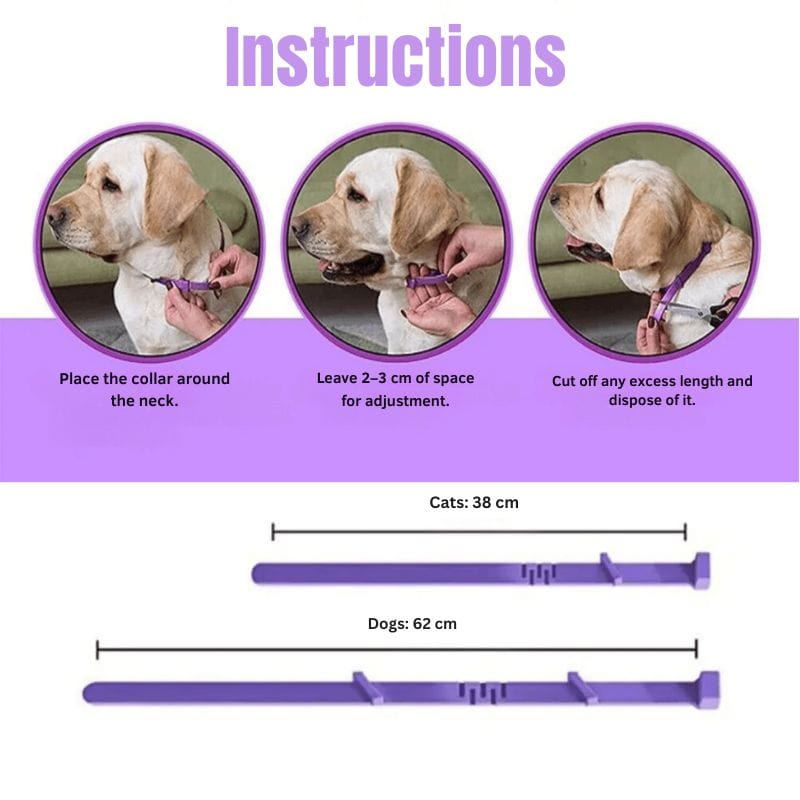 Instructions

Place the collar around the neck.

Leave 2–3 cm of space for adjustment.

Cut off any excess length and dispose of it.

Cats: 38 cm

Dogs: 62 cm