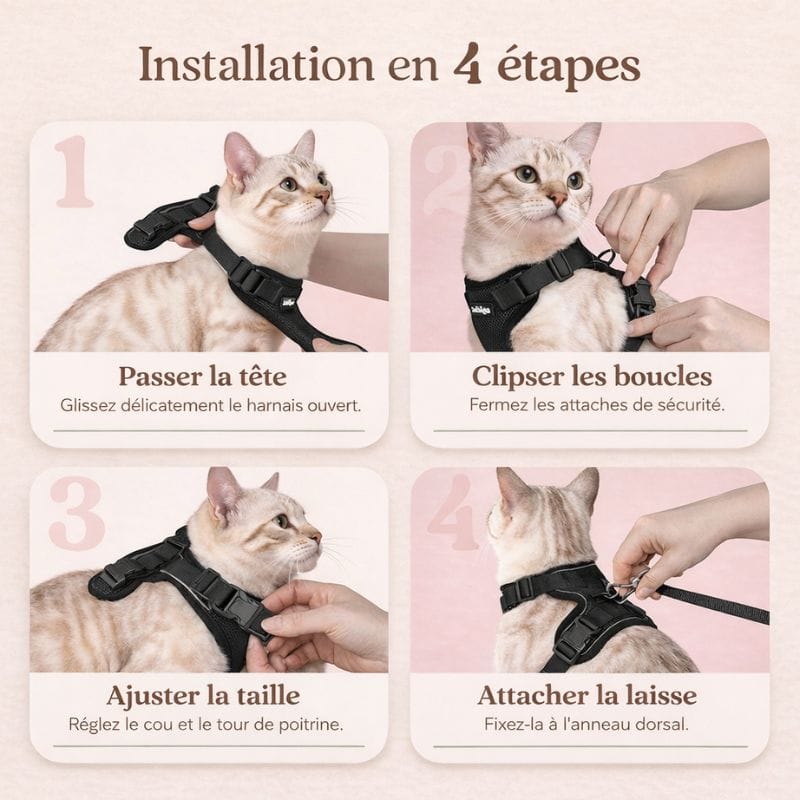 Installation en 4 étapes

1

Passer la tête
Glissez délicatement le harnais ouvert.

2

Clipser les boucles
Fermez les attaches de sécurité.

3

Ajuster la taille
Réglez le cou et le tour de poitrine.

4

Attacher la laisse
Fixez-la à l'anneau dorsal.